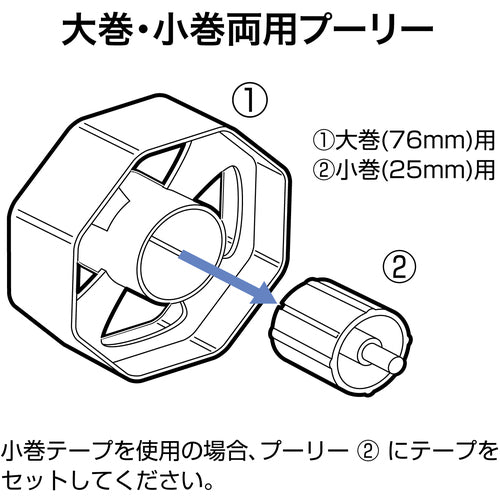 大巻・小巻両用プーリー

①

①大巻(76mm)用
②小巻(25mm)用

②

小巻テープを使用の場合、プーリー ② にテープをセットしてください。