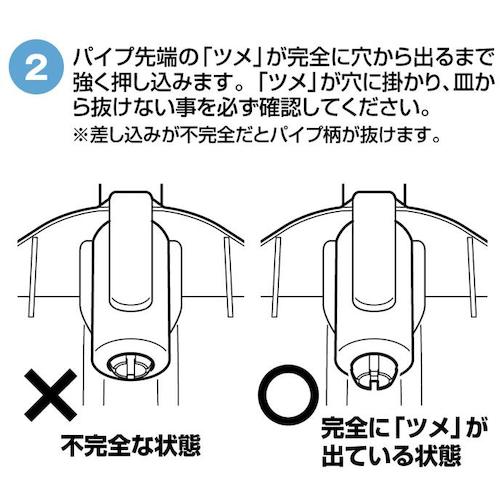 2 パイプ先端の「ツメ」が完全に穴から出るまで強く押し込みます。「ツメ」が穴に掛かり、皿から抜けない事を必ず確認してください。
※差し込みが不完全だとパイプ柄が抜けます。

×
不完全な状態

○
完全に「ツメ」が出ている状態