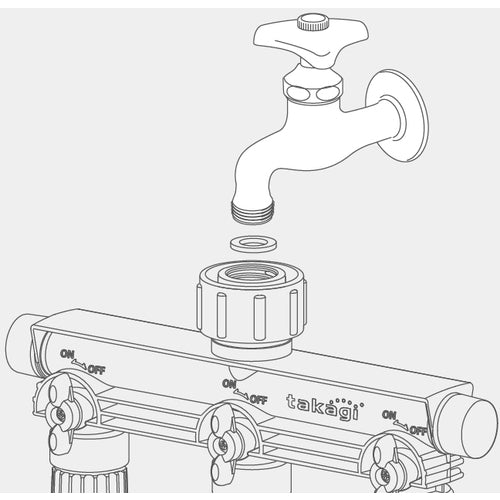 ON
OFF
ON
OFF
takagi
ON
OFF