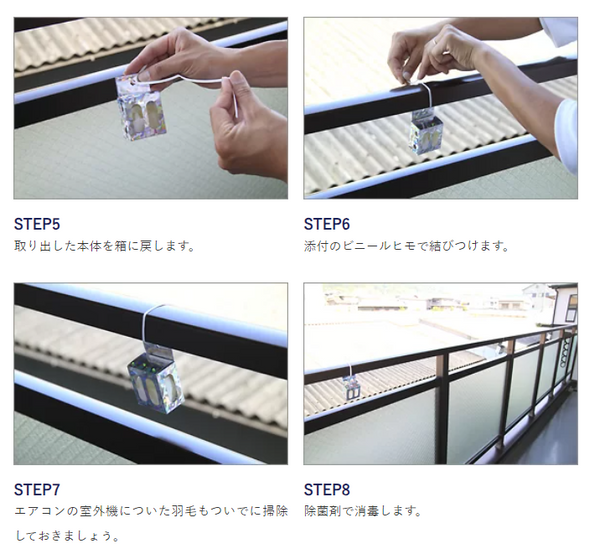 STEP5
取り出した本体を箱に戻します。

STEP6
添付のビニールヒモで結びつけます。

STEP7
エアコンの室外機についた羽毛もついでに掃除しておきましょう。

STEP8
除菌剤で消毒します。