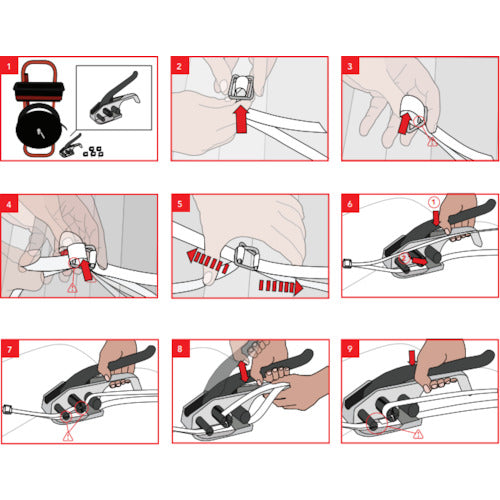 1

2

3

4

5

6

1

2

7

8

9