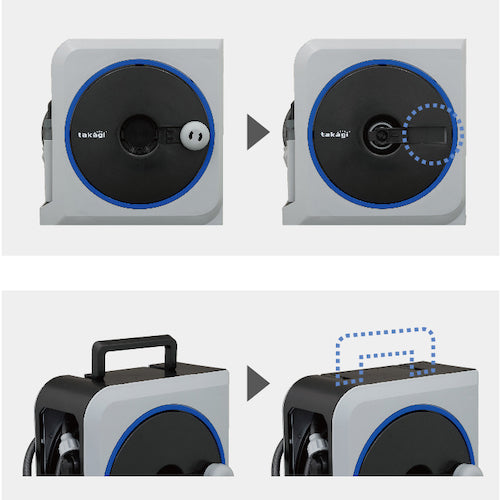 takagi

takagi