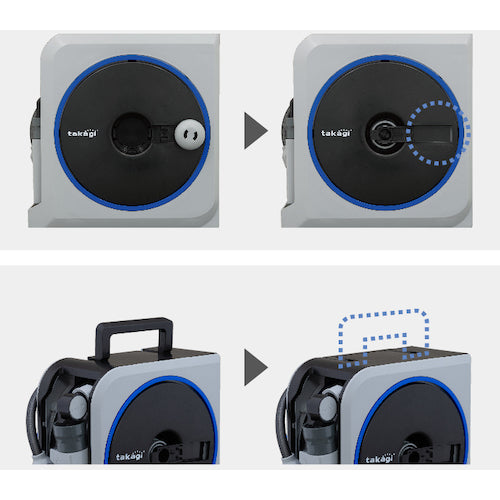 takagi

takagi

takagi

takagi